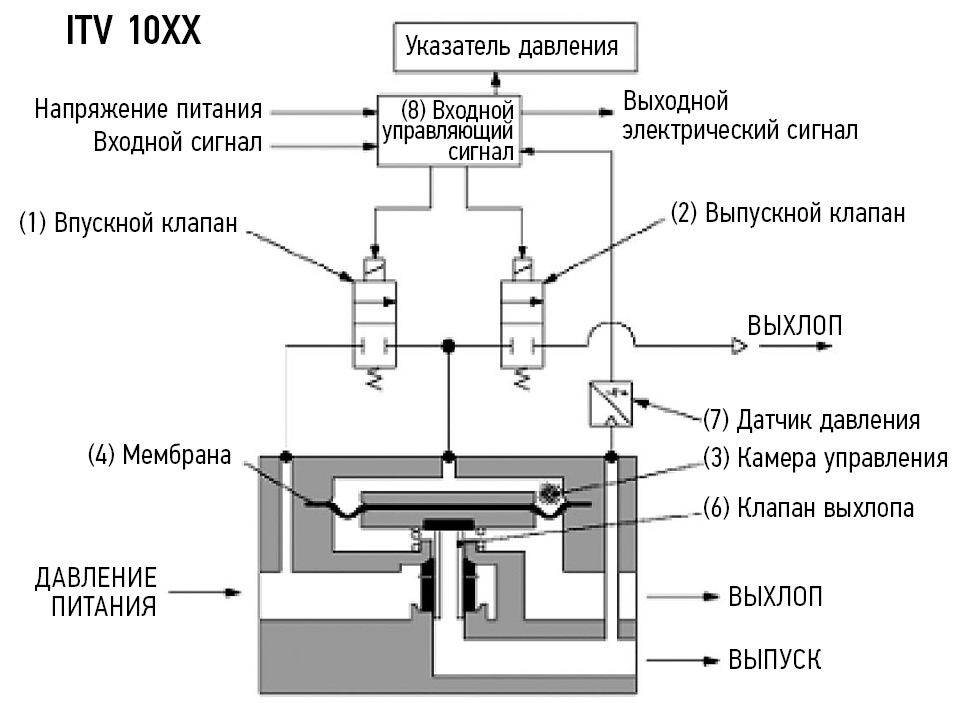 ITV 10XX

Указатель давления

Напряжение питания

Входной сигнал

(8) Входной управляющий сигнал

Выходной электрический сигнал

(1) Впускной клапан

(2) Выпускной клапан

ВЫХЛОП

(7) Датчик давления

(4) Мембрана

(3) Камера управления

(6) Клапан выхлопа

ДАВЛЕНИЕ ПИТАНИЯ

ВЫХЛОП

ВЫПУСК